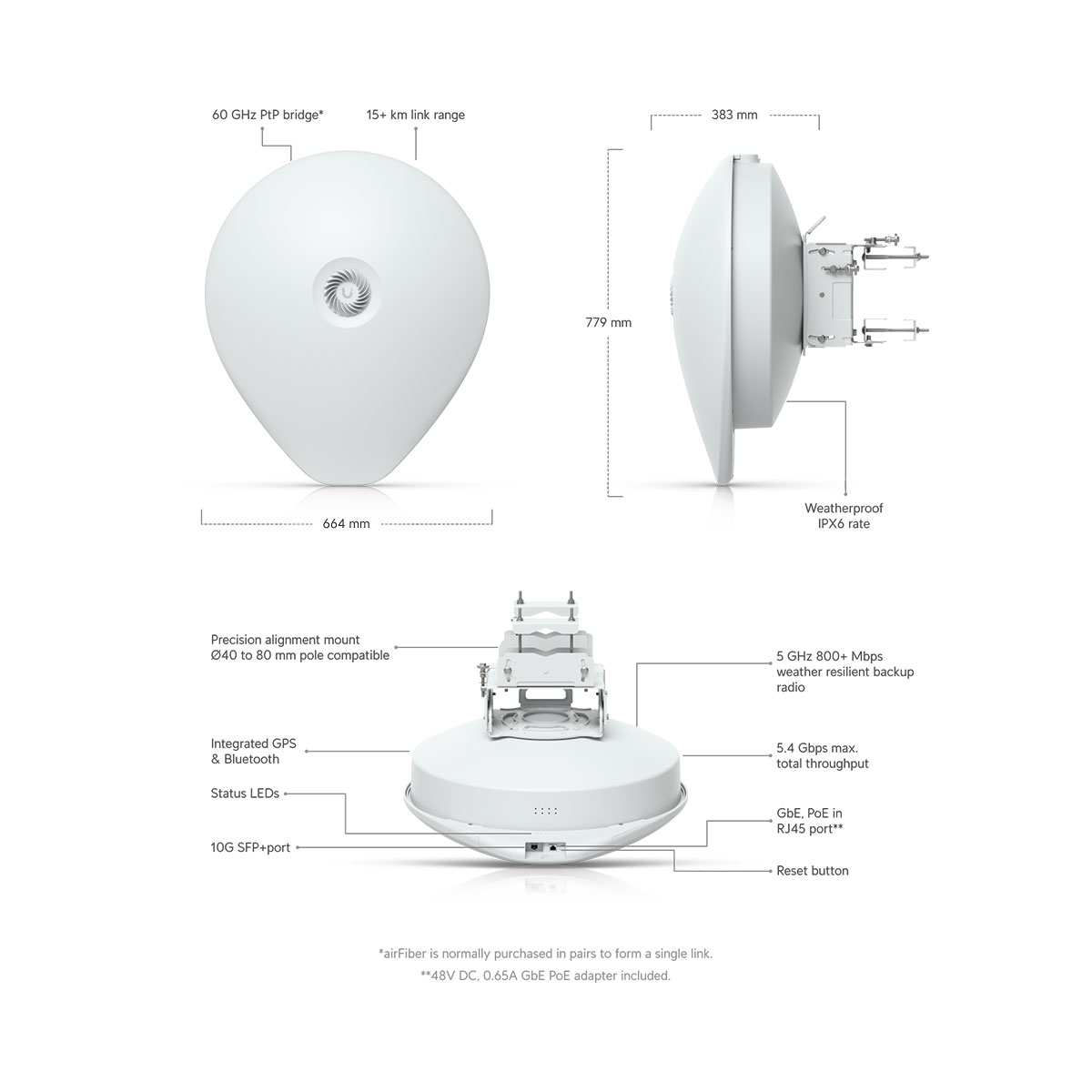 60 GHz PtP bridge*

15+ km link range

664 mm

383 mm

779 mm

Weatherproof
IPX6 rate

Precision alignment mount
Ø40 to 80 mm pole compatible

Integrated GPS
& Bluetooth

Status LEDs

10G SFP+port

5 GHz 800+ Mbps
weather resilient backup
radio

5.4 Gbps max.
total throughput

GbE, PoE in
RJ45 port**

Reset button

*airFiber is normally purchased in pairs to form a single link.
**48V DC, 0.65A GbE PoE adapter included.