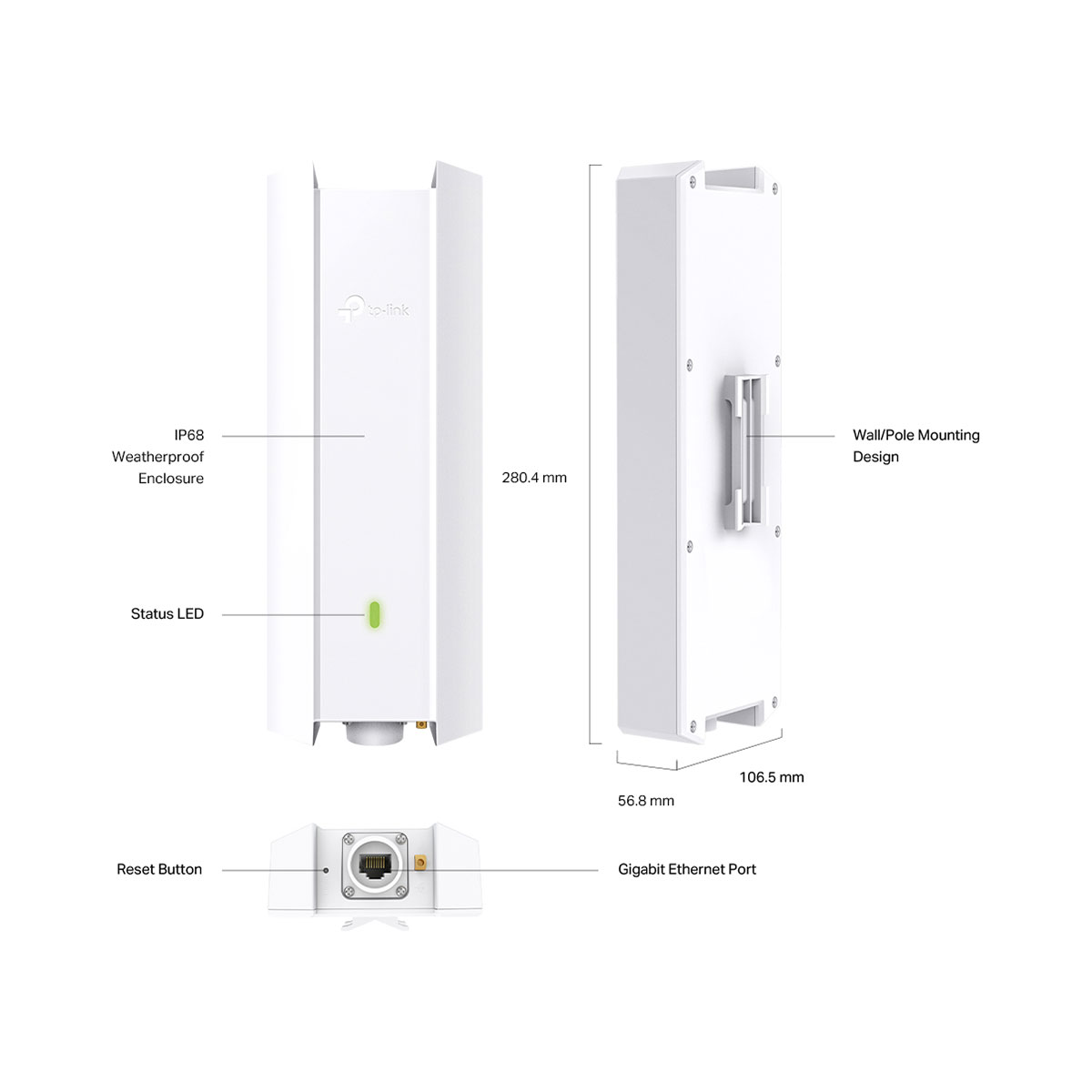 tp-link

IP68
Weatherproof
Enclosure

280.4 mm

Wall/Pole Mounting
Design

Status LED

106.5 mm

56.8 mm

Reset Button

Gigabit Ethernet Port