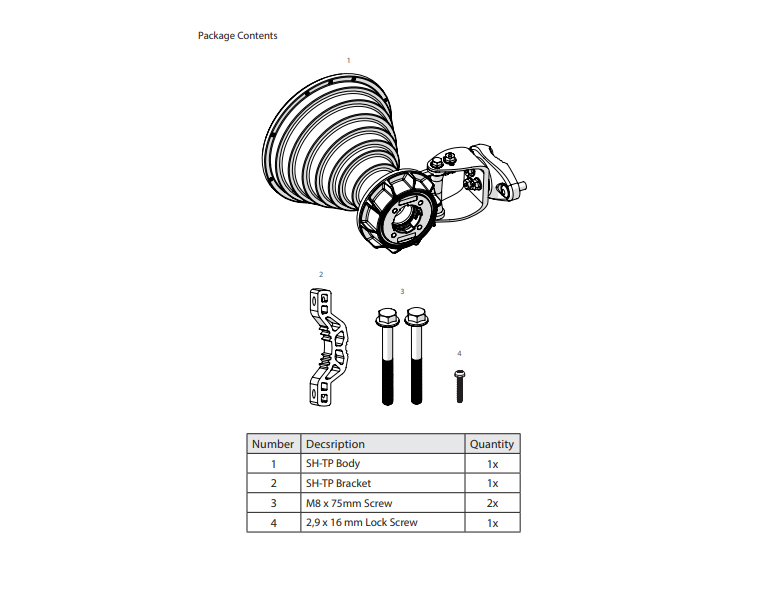 Package Contents

1

2

3

4

| Number | Decsription | Quantity |
|---|---|---|
| 1 | SH-TP Body | 1x |
| 2 | SH-TP Bracket | 1x |
| 3 | M8 x 75mm Screw | 2x |
| 4 | 2,9 x 16 mm Lock Screw | 1x |